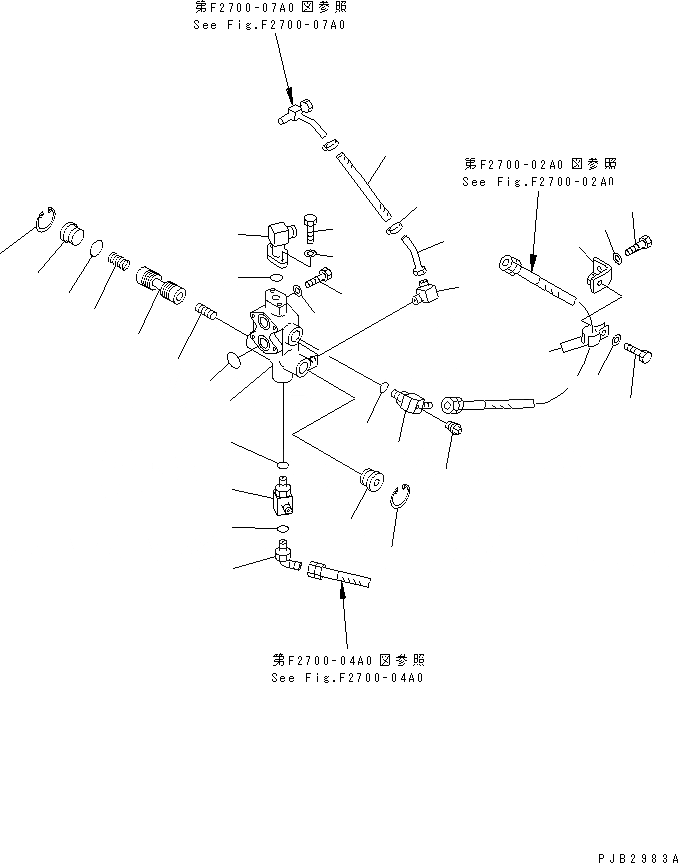 第F2700-07A0 図参照
See Fig.F2700-07A0

第F2700-02A0 図参照
See Fig.F2700-02A0

第F2700-04A0 図参照
See Fig.F2700-04A0

PJB2983A