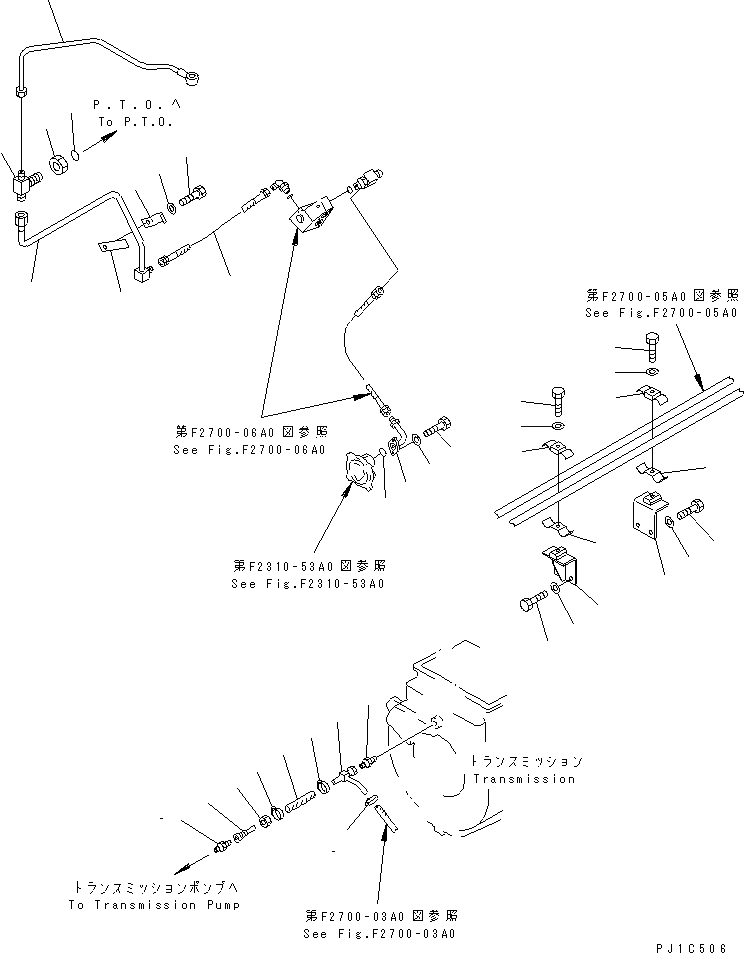 P.T.O.へ
To P.T.O.

第F2700-05A0 図参照
See Fig.F2700-05A0

第F2700-06A0 図参照
See Fig.F2700-06A0

第F2310-53A0 図参照
See Fig.F2310-53A0

トランスミッション
Transmission

トランスミッションポンプへ
To Transmission Pump

第F2700-03A0 図参照
See Fig.F2700-03A0

PJ1C506