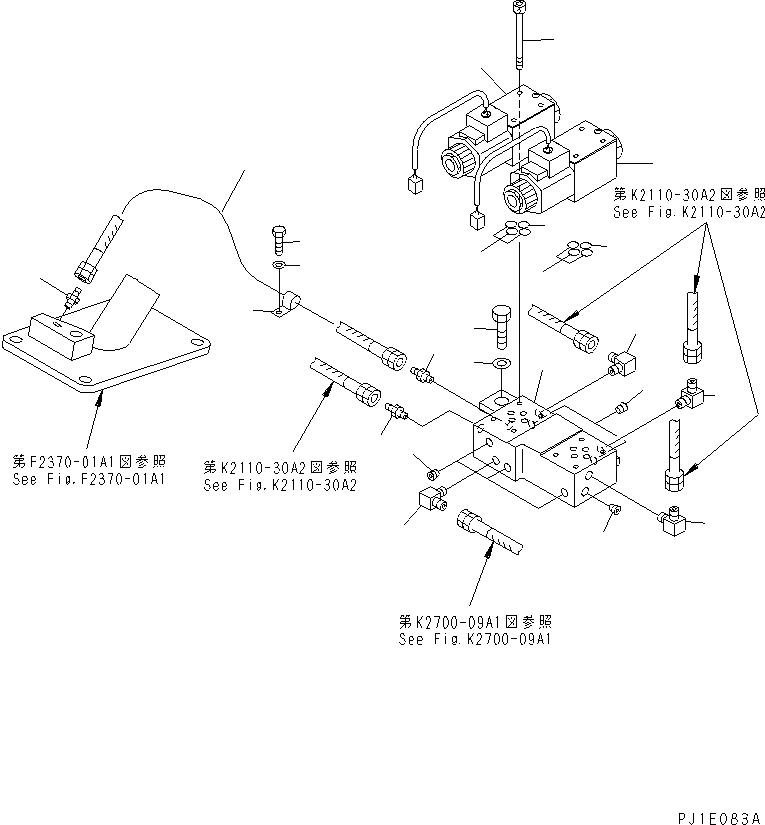 第K2110-30A2図参照
See Fig.K2110-30A2

第F2370-01A1図参照
See Fig.F2370-01A1

第K2110-30A2図参照
See Fig.K2110-30A2

第K2700-09A1図参照
See Fig.K2700-09A1

PJ1E083A