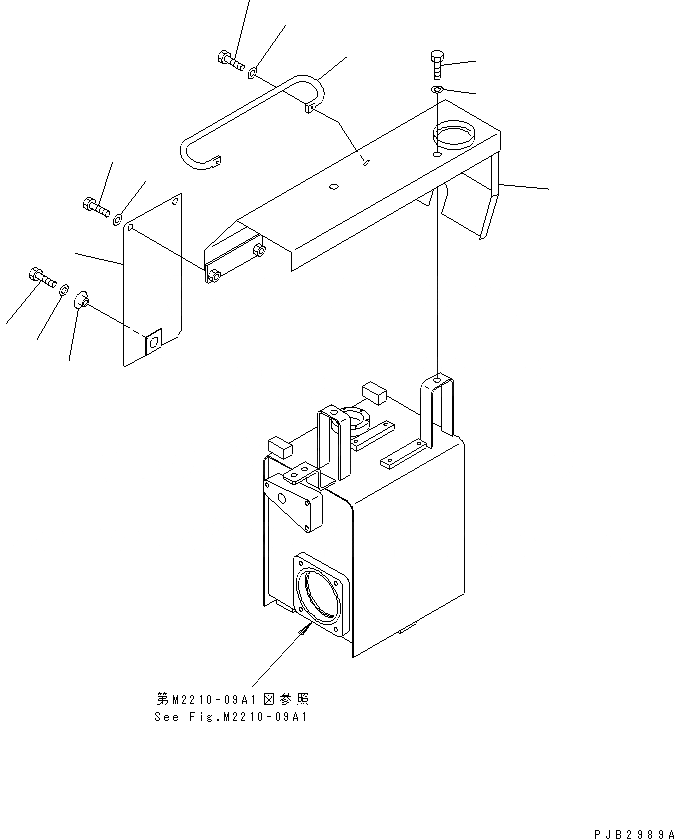 第M2210-09A1図参照
See Fig.M2210-09A1

PJB2989A