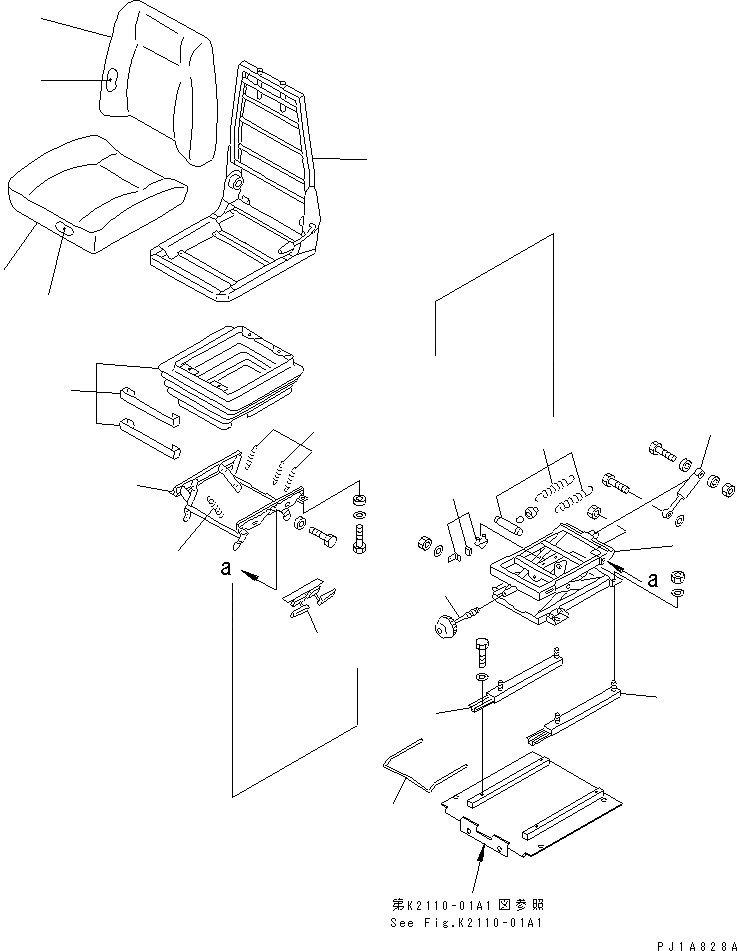 a

a

第K2110-01A1図参照
See Fig.K2110-01A1

PJ1A828A