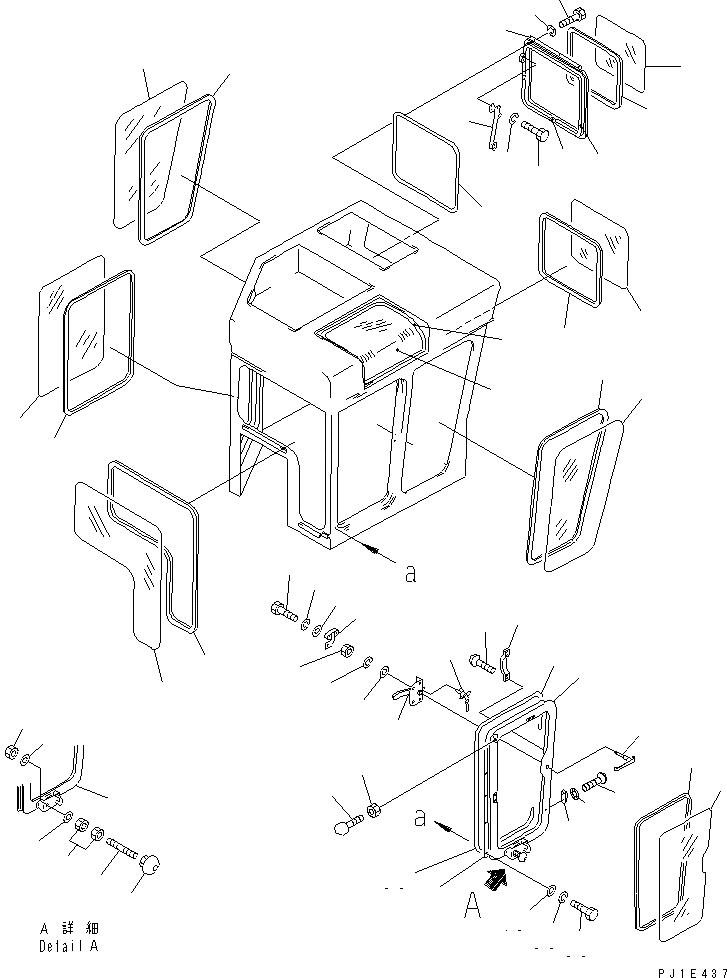 a

a

A

A 詳 細
Detail A

PJ1E437