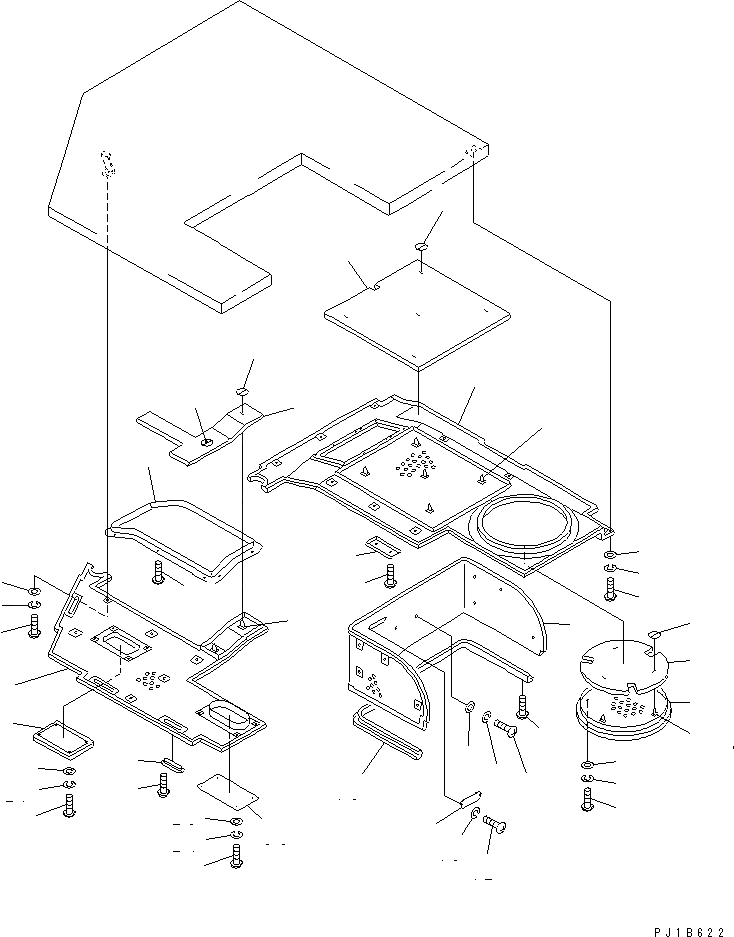 PJ1B622