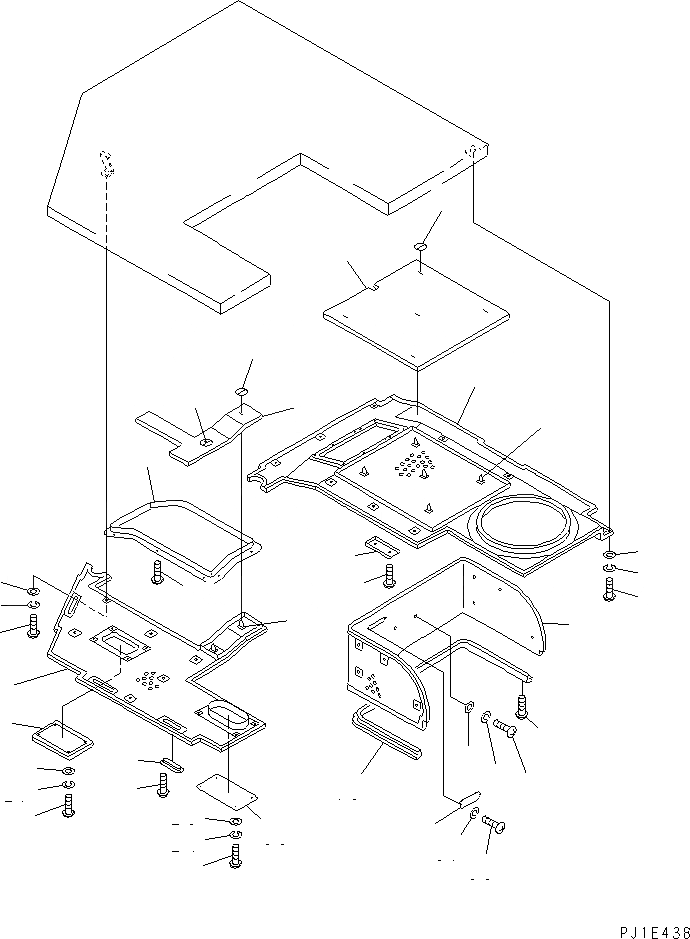 PJ1E438