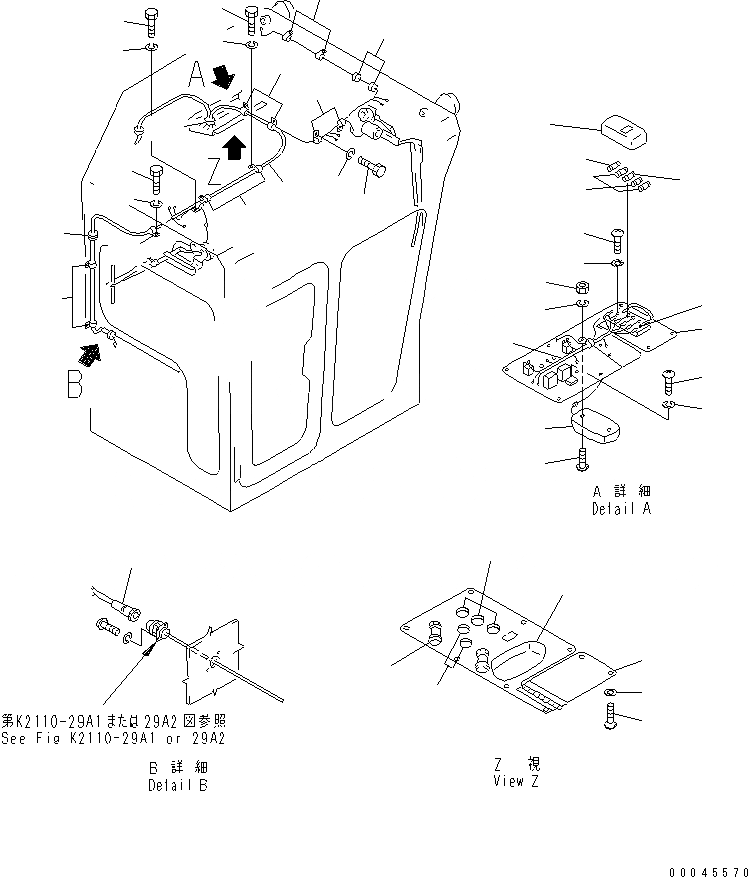 A

Z

B

A 詳 細
Detail A

第K2110-29A1または29A2図参照
See Fig K2110-29A1 or 29A2

B 詳 細
Detail B

Z 視
View Z

00045570