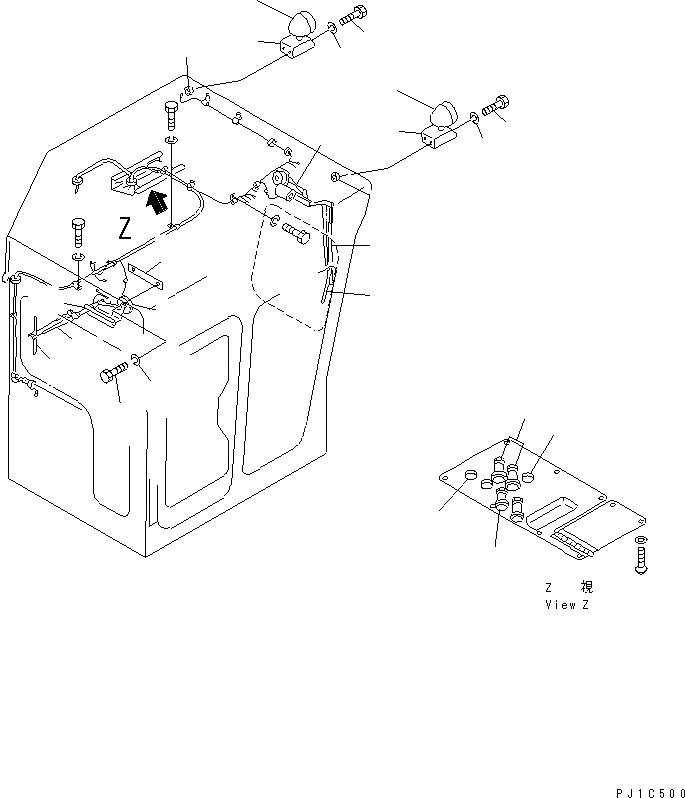 Z

Z 視
View Z

PJ1C500