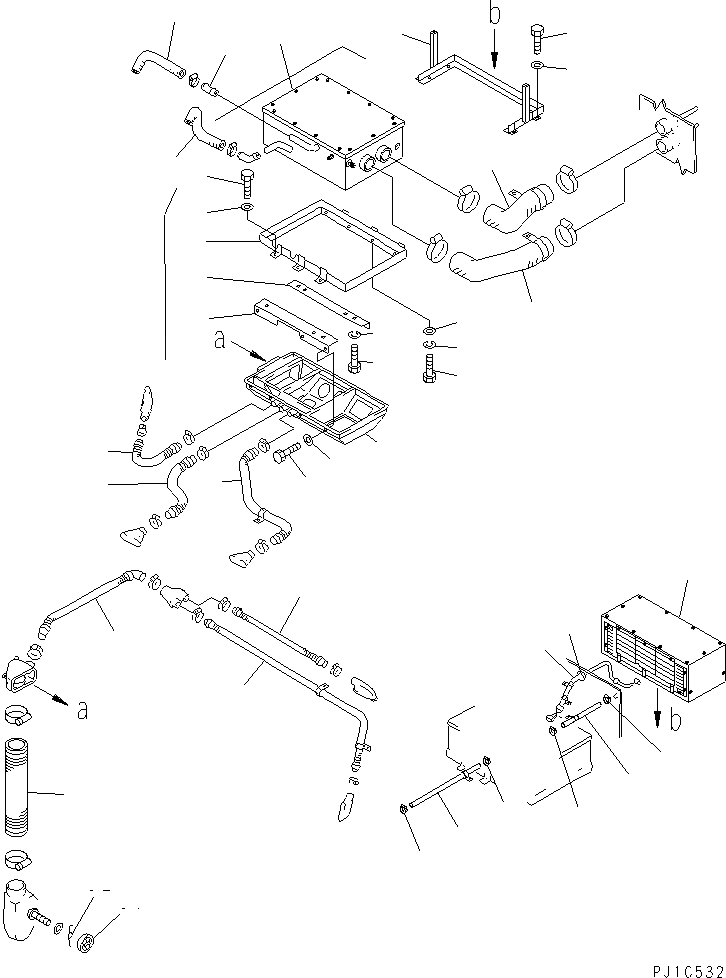 b
a
a
b
PJ1C532