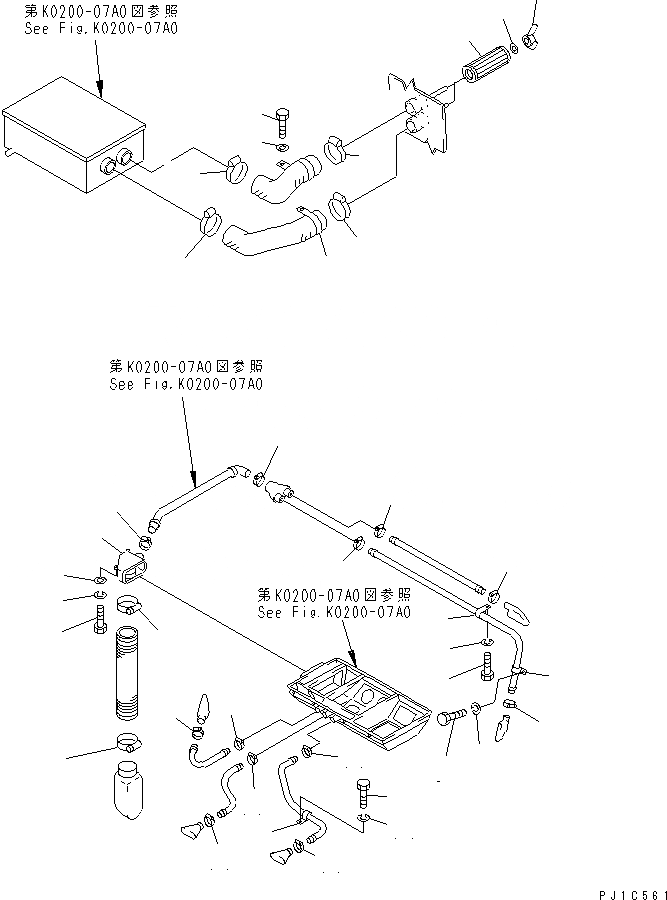 第K0200-07A0図参照
See Fig.K0200-07A0

第K0200-07A0図参照
See Fig.K0200-07A0

第K0200-07A0図参照
See Fig.K0200-07A0

PJ1C561