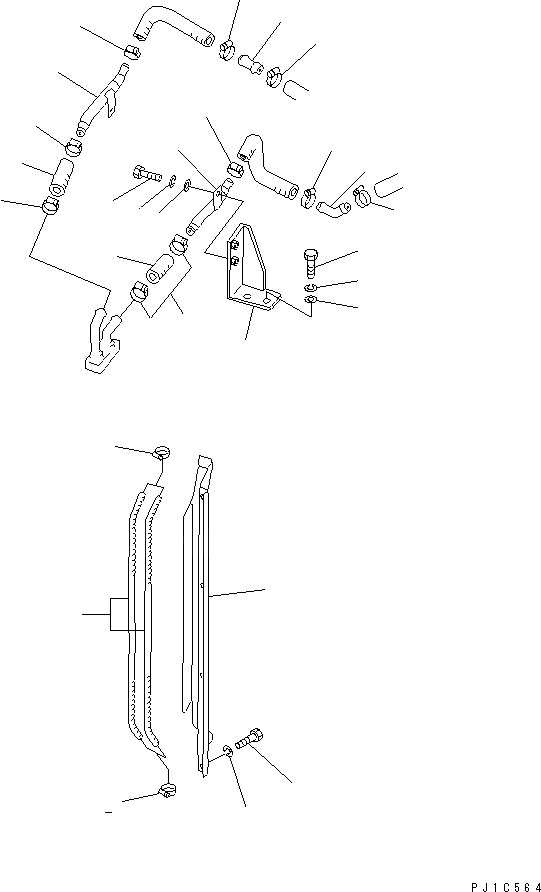 PJ1C564