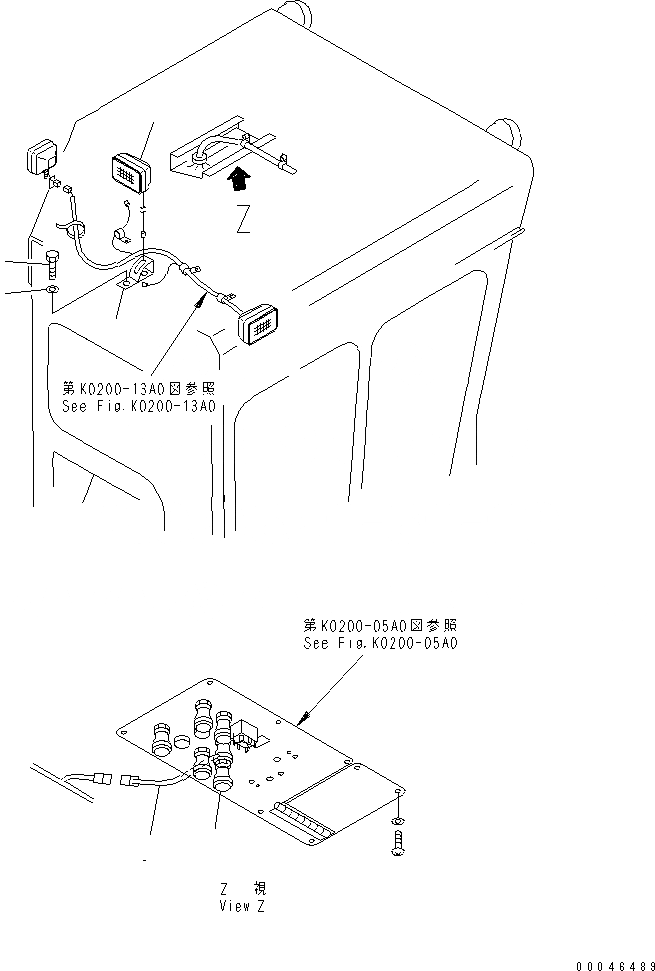 Z

第K0200-13A0図参照
See Fig.K0200-13A0

第K0200-05A0図参照
See Fig.K0200-05A0

Z 視
View Z

00046489