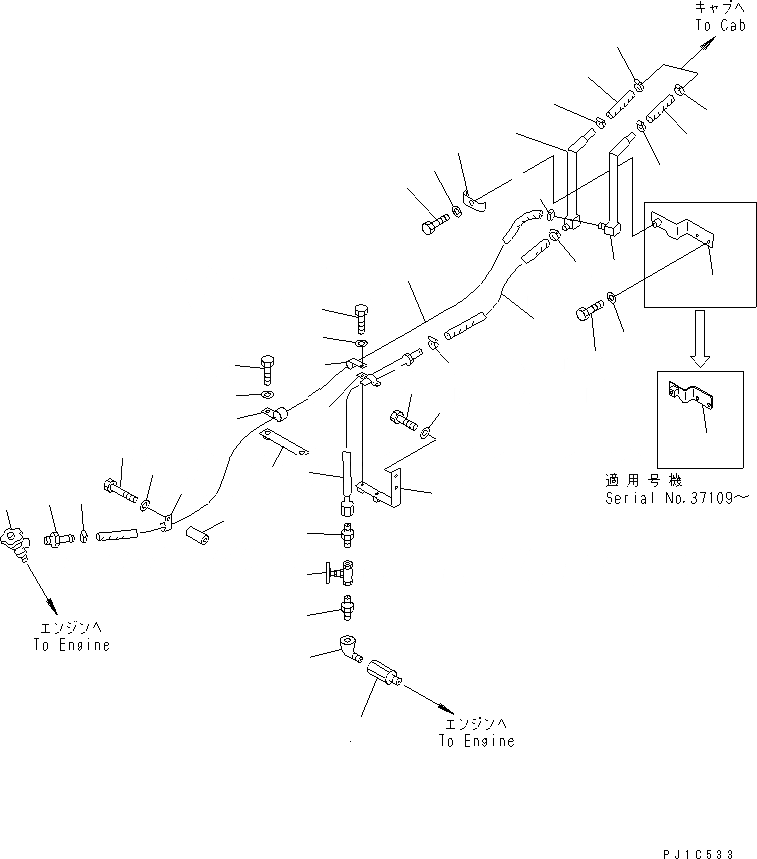 キャブへ
To Cab

適用号機
Serial No.37109～

エンジンへ
To Engine

エンジンへ
To Engine

PJ1C533