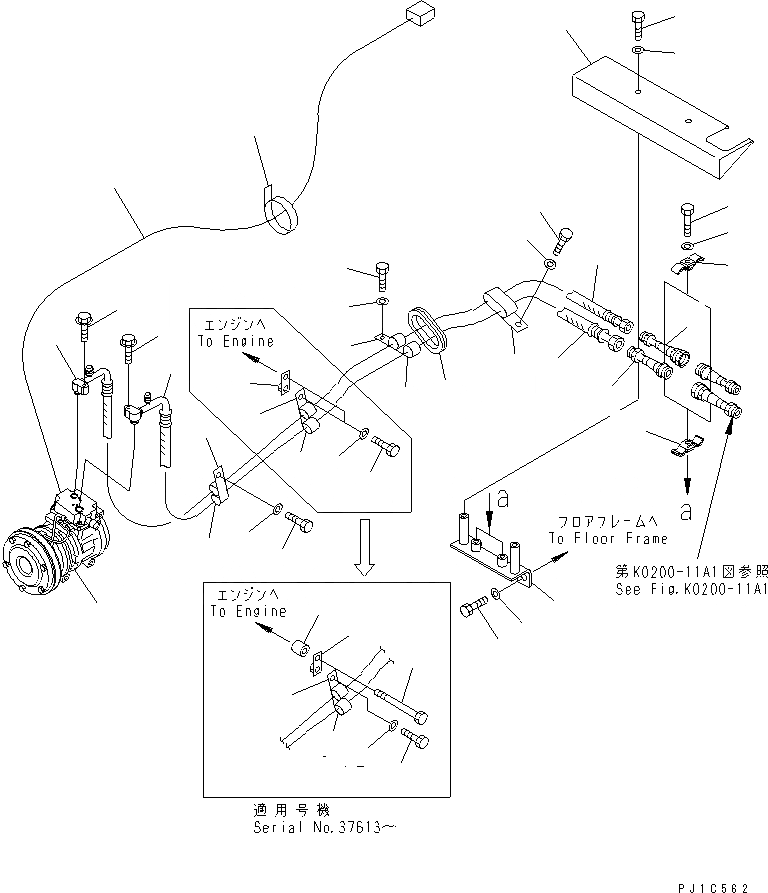 エンジンへ
To Engine

a

フロアフレームへ
To Floor Frame

a

第K0200-11A1図参照
See Fig.K0200-11A1

エンジンへ
To Engine

適用号機
Serial No.37613~

PJ1C562