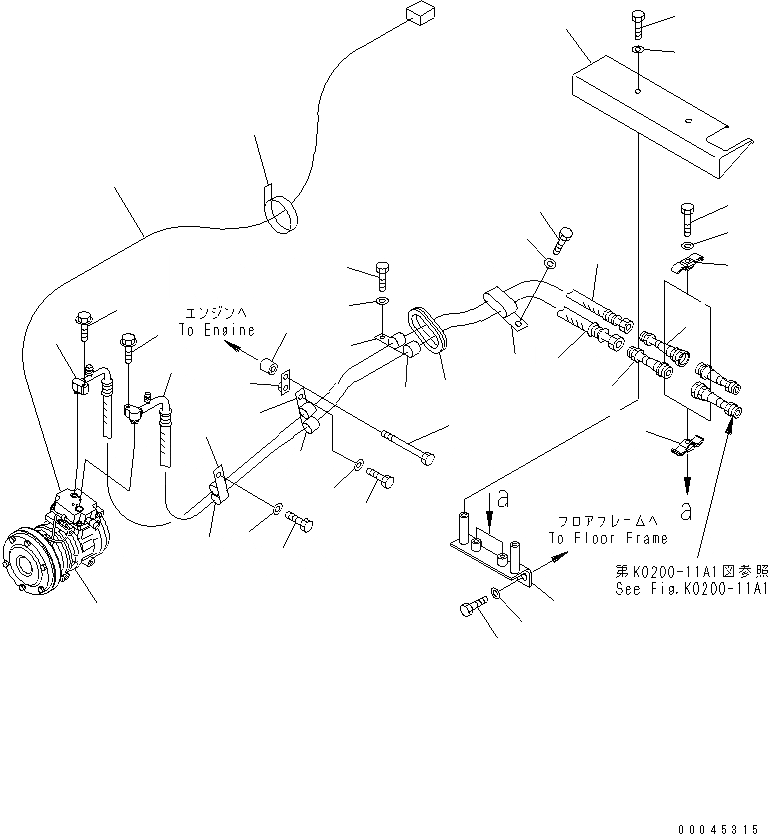 エンジンへ
To Engine

a

a

フロアフレームへ
To Floor Frame

第K0200-11A1図参照
See Fig.K0200-11A1

00045315