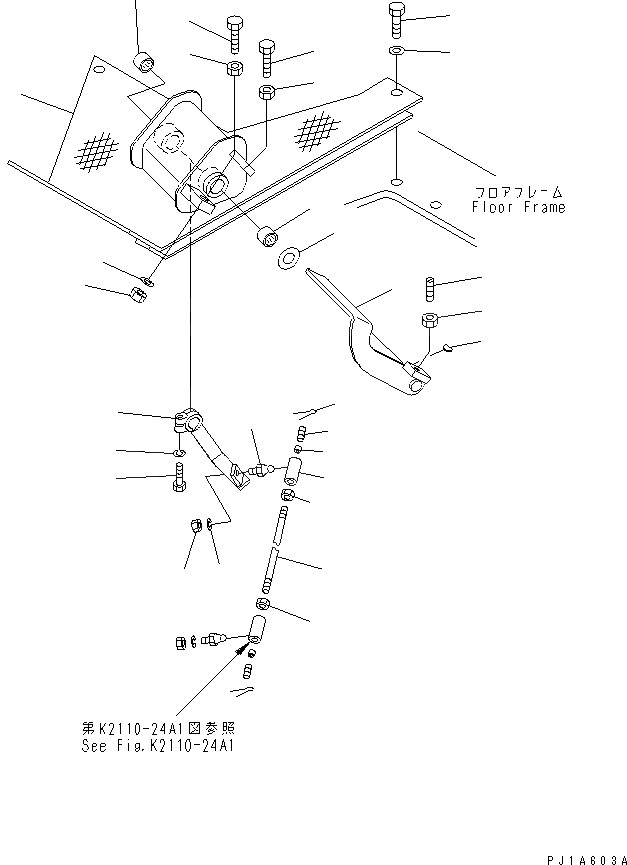 フロアフレーム
Floor Frame

第K2110-24A1図参照
See Fig.K2110-24A1

PJ1A603A