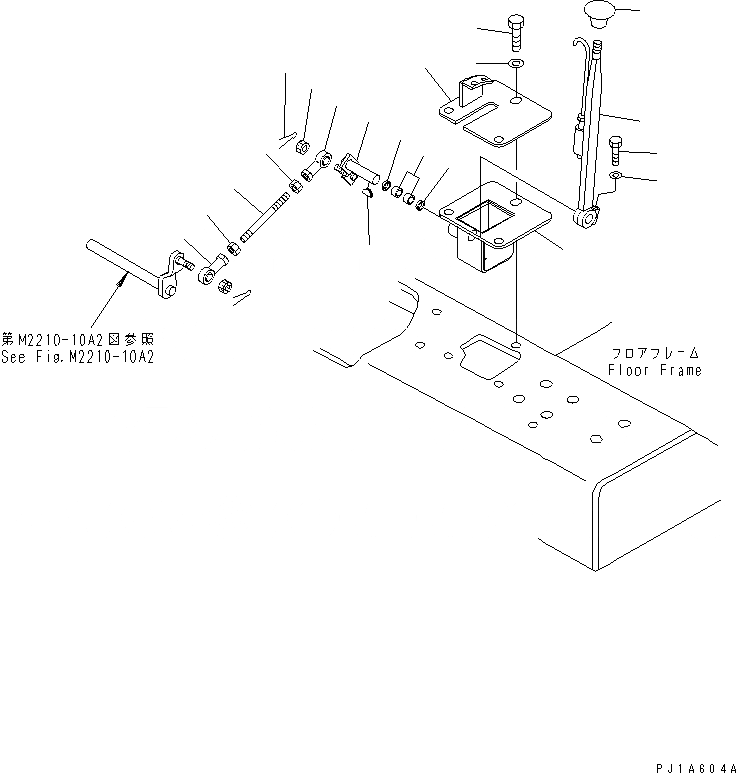 第M2210-10A2図参照
See Fig.M2210-10A2

フロアフレーム
Floor Frame

PJ1A604A