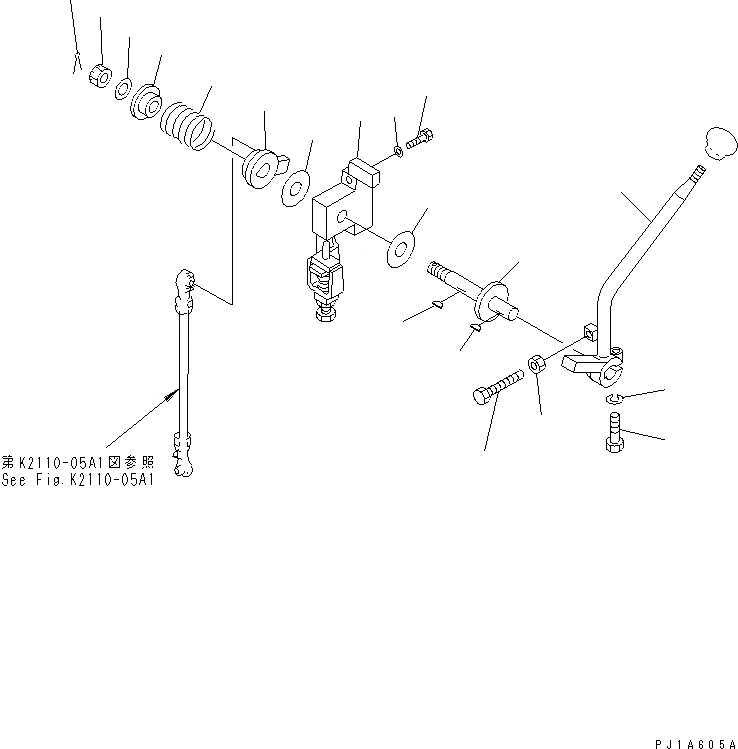 第K2110-05A1図参照
See Fig.K2110-05A1

PJ1A605A