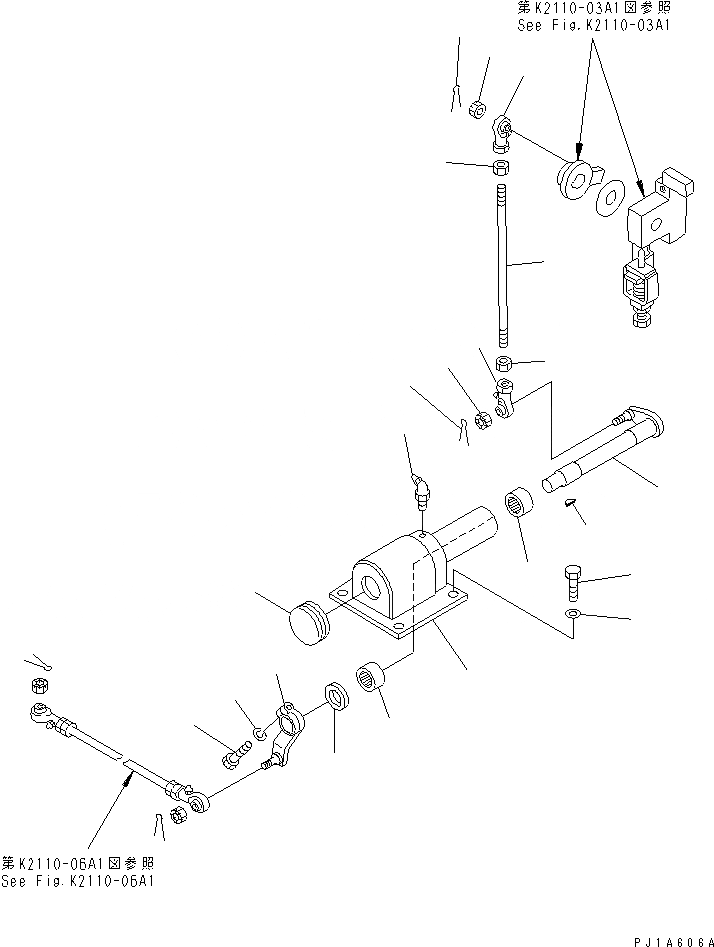 第K2110-03A1図参照
See Fig.K2110-03A1

第K2110-06A1図参照
See Fig.K2110-06A1

PJ1A606A