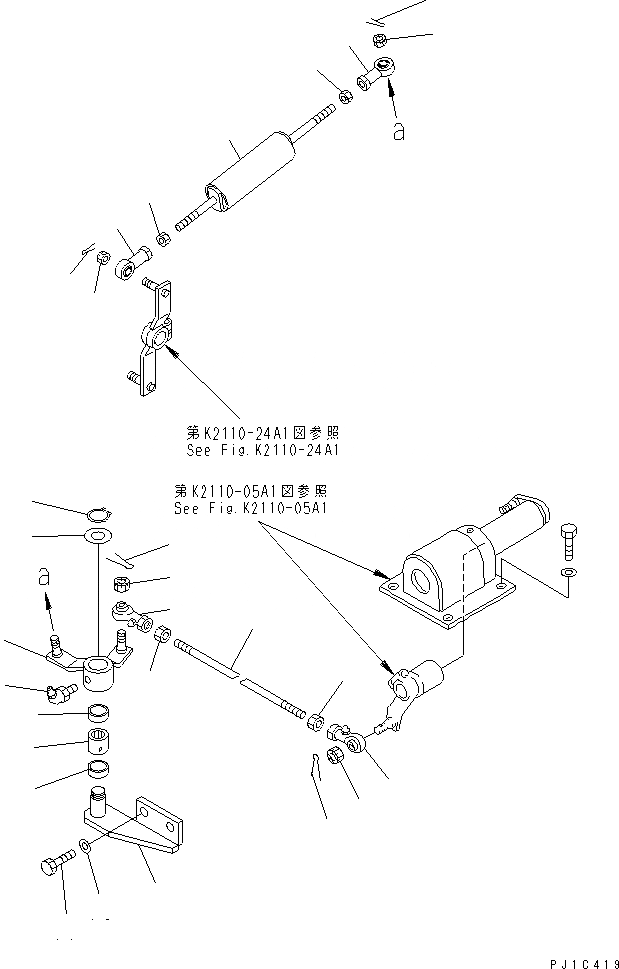 a

第K2110-24A1図参照
See Fig.K2110-24A1

第K2110-05A1図参照
See Fig.K2110-05A1

a

PJ1C419