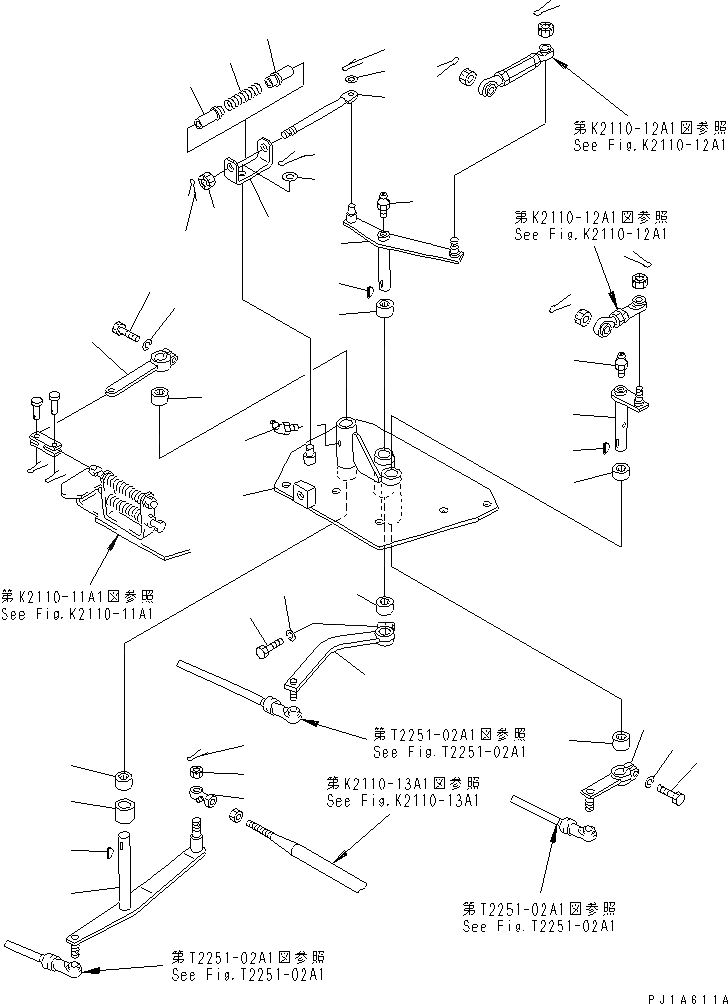 第K2110-12A1図参照
See Fig.K2110-12A1

第K2110-12A1図参照
See Fig.K2110-12A1

第K2110-11A1図参照
See Fig.K2110-11A1

第T2251-02A1図参照
See Fig.T2251-02A1

第K2110-13A1図参照
See Fig.K2110-13A1

第T2251-02A1図参照
See Fig.T2251-02A1

第T2251-02A1図参照
See Fig.T2251-02A1

PJ1A611A