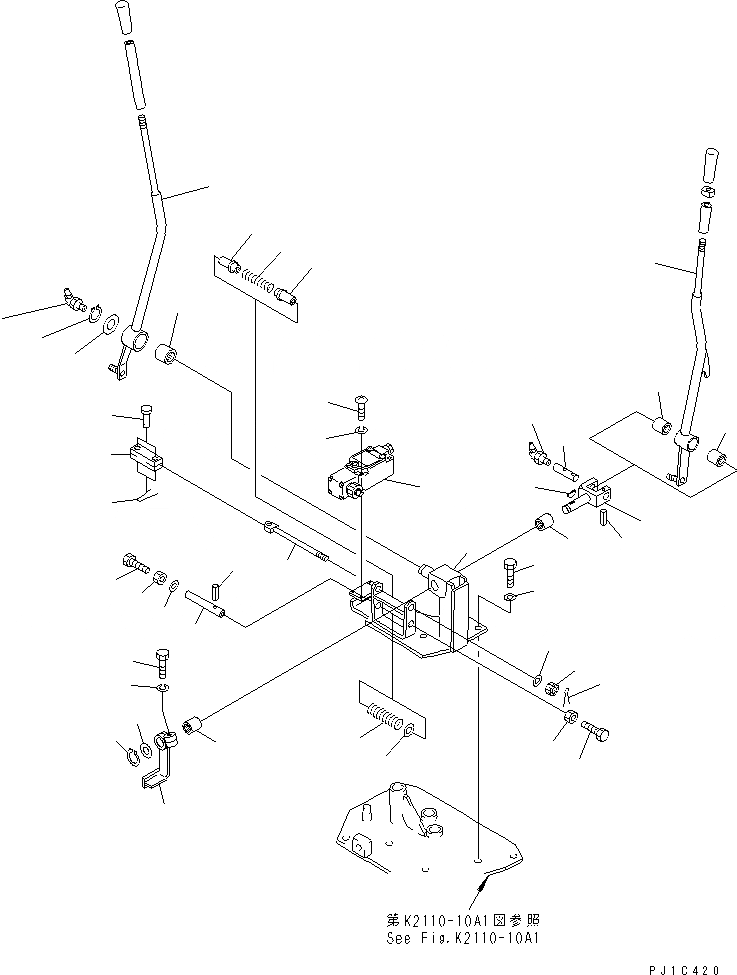 第K2110-10A1図参照
See Fig.K2110-10A1

PJ1C420