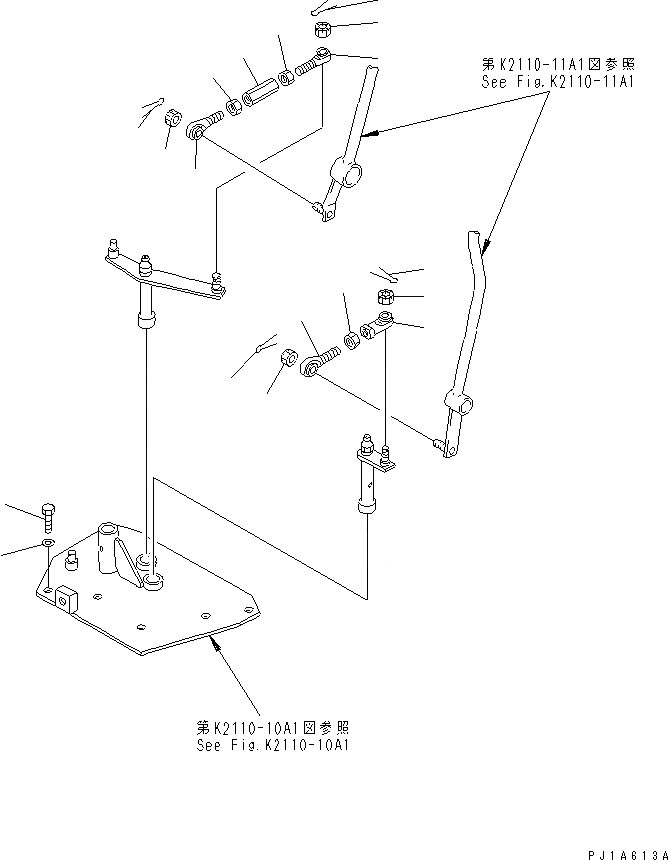 第K2110-11A1図参照
See Fig.K2110-11A1

第K2110-10A1図参照
See Fig.K2110-10A1

PJ1A613A