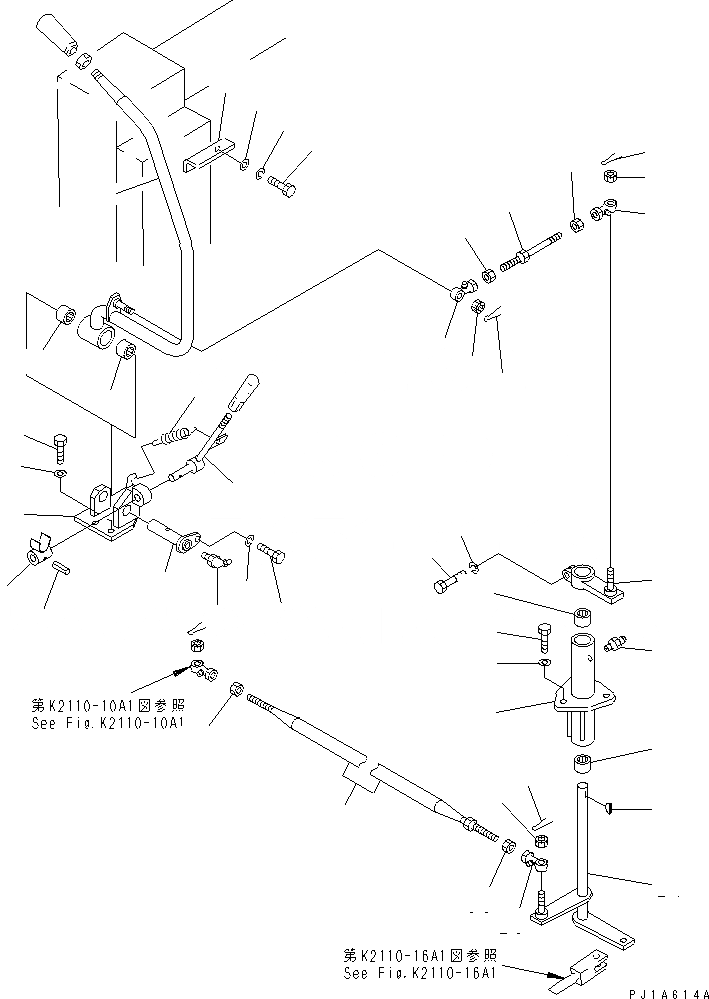 第K2110-10A1図参照
See Fig.K2110-10A1

第K2110-16A1図参照
See Fig.K2110-16A1

PJ1A614A