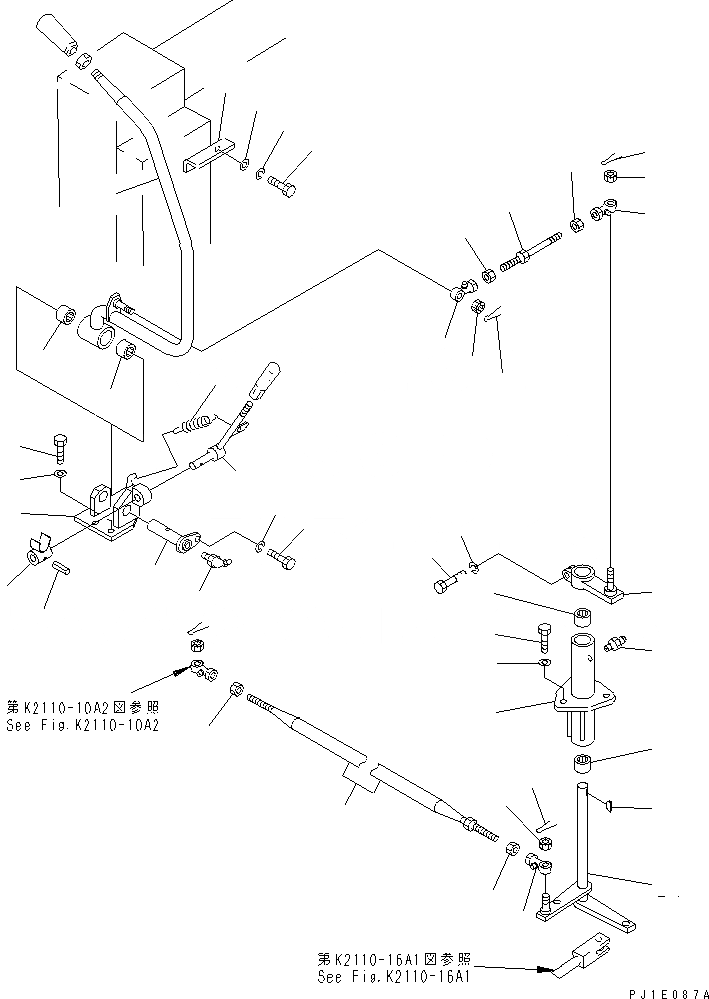 第K2110-10A2図参照
See Fig.K2110-10A2

第K2110-16A1図参照
See Fig.K2110-16A1

PJ1E087A