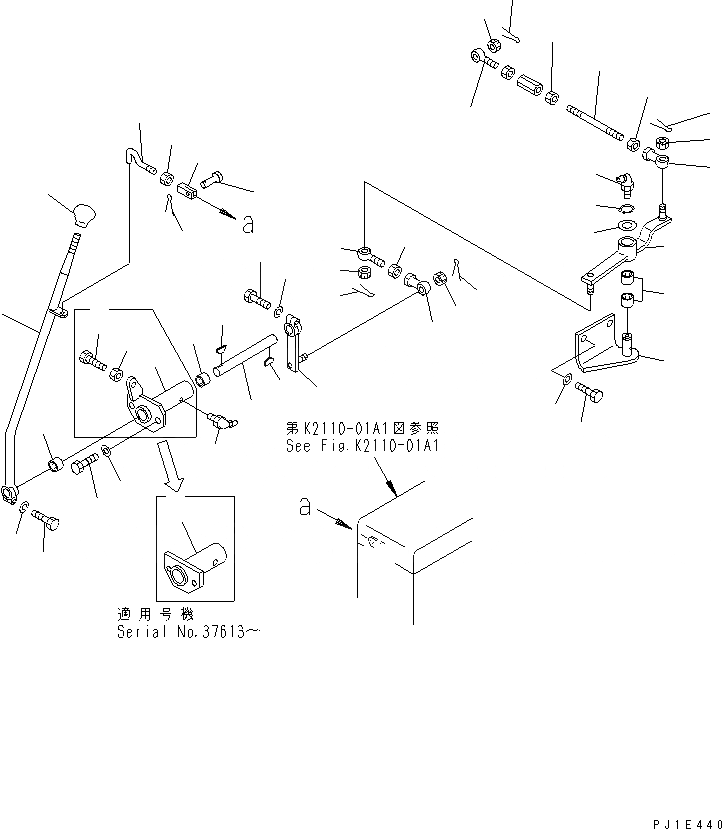 a

第K2110-01A1図参照
See Fig.K2110-01A1

a

適用号機
Serial No.37613~

PJ1E440