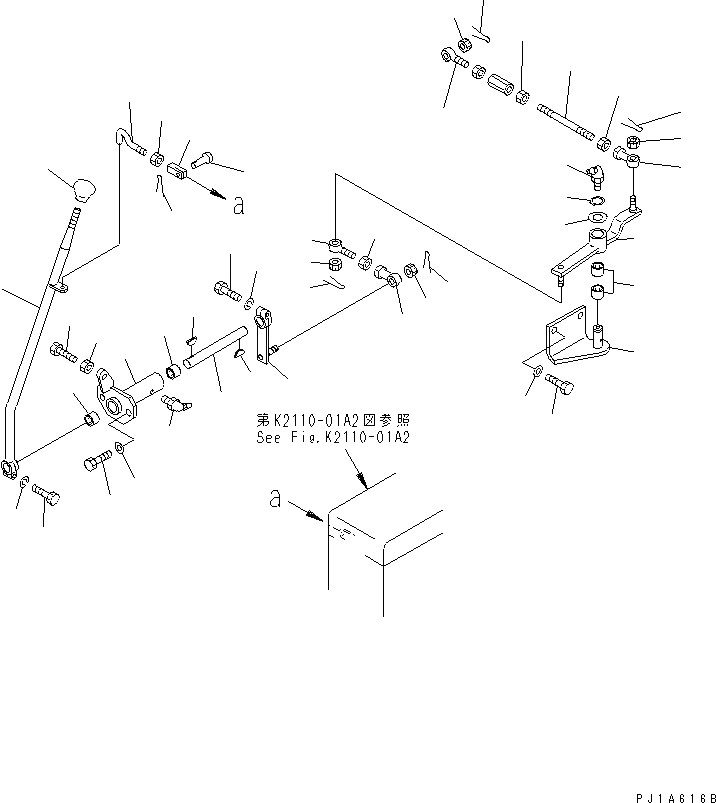 a

第K2110-01A2図参照
See Fig.K2110-01A2

a

PJ1A616B