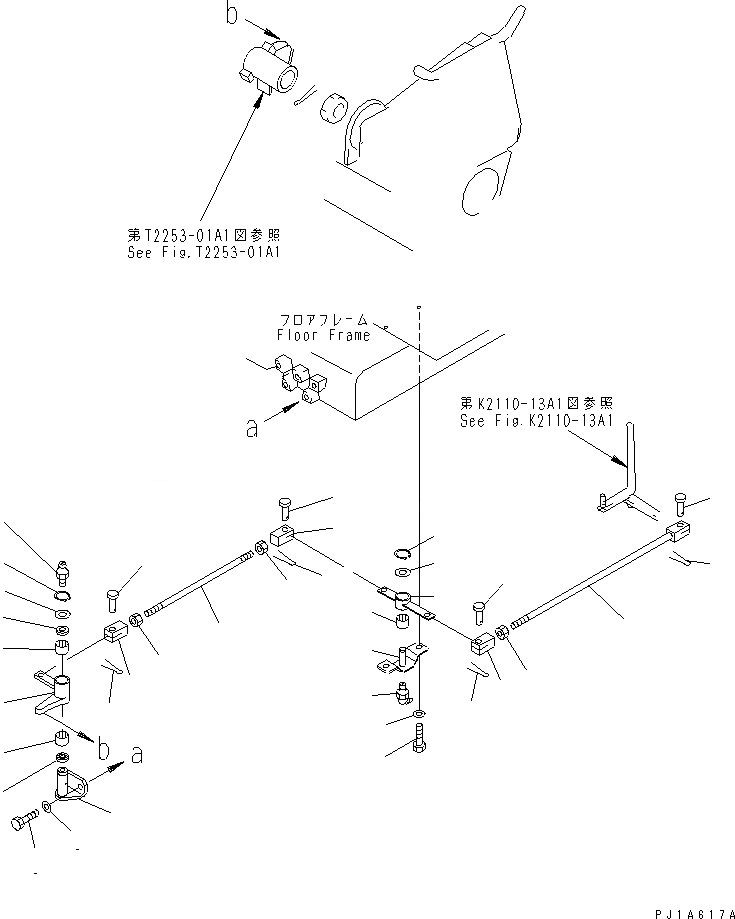 b

第T2253-01A1図参照
See Fig.T2253-01A1

フロアフレーム
Floor Frame

a

第K2110-13A1図参照
See Fig.K2110-13A1

b

a

PJ1A617A