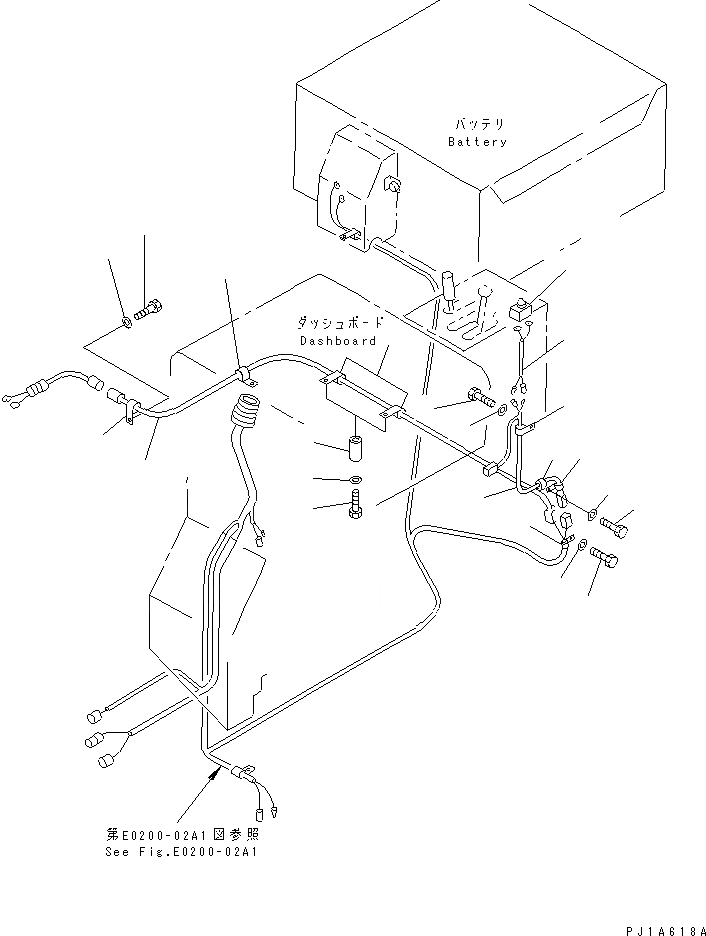 バッテリ
Battery

ダッシュボード
Dashboard

第E0200-02A1図参照
See Fig.E0200-02A1

PJ1A618A