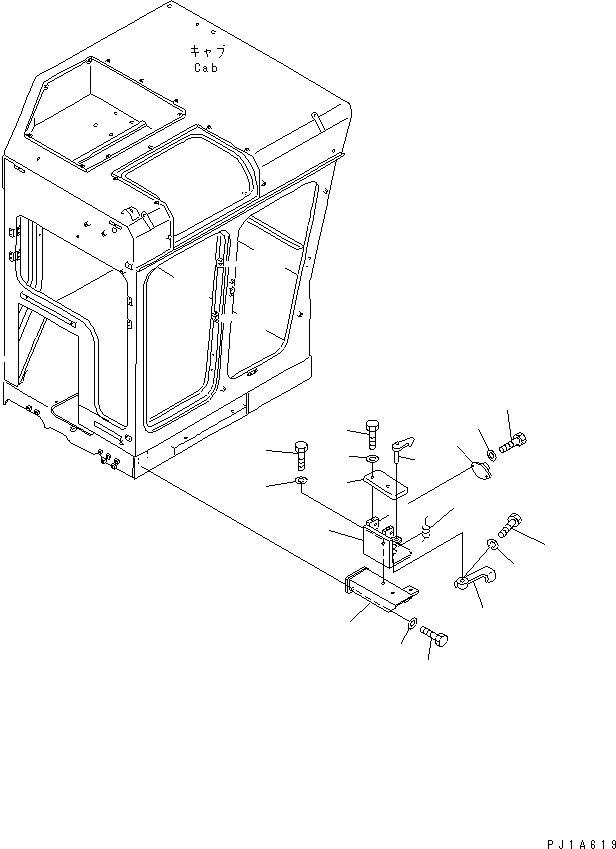 キャブ
Cab

PJ1A619