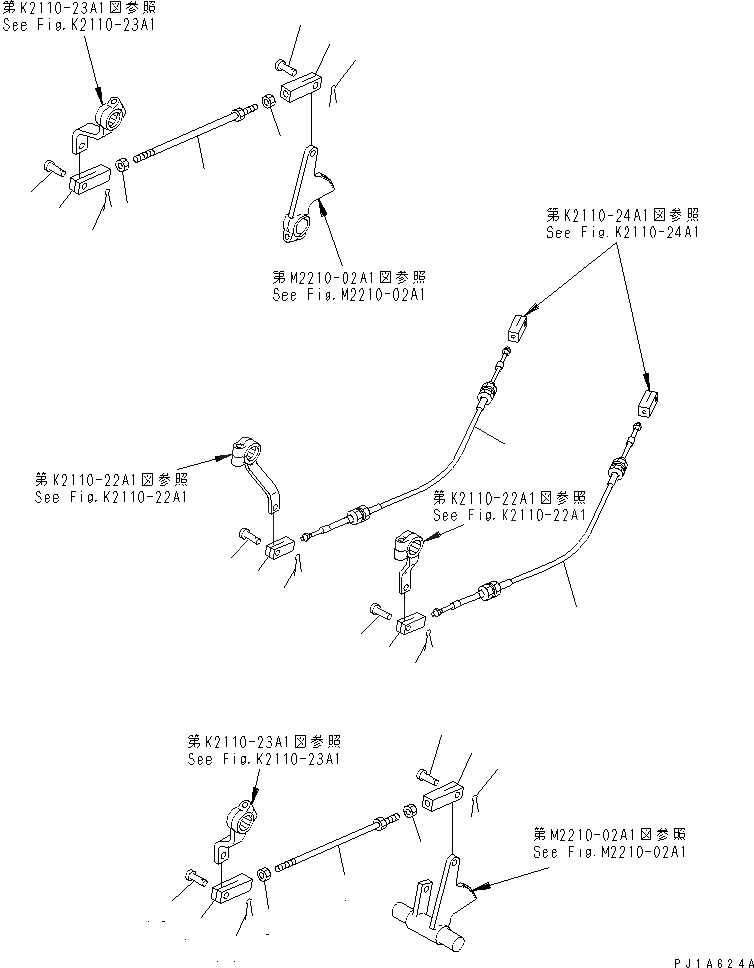 第K2110-23A1図参照
See Fig.K2110-23A1

第M2210-02A1図参照
See Fig.M2210-02A1

第K2110-24A1図参照
See Fig.K2110-24A1

第K2110-22A1図参照
See Fig.K2110-22A1

第K2110-22A1図参照
See Fig.K2110-22A1

第K2110-23A1図参照
See Fig.K2110-23A1

第M2210-02A1図参照
See Fig.M2210-02A1

PJ1A624A