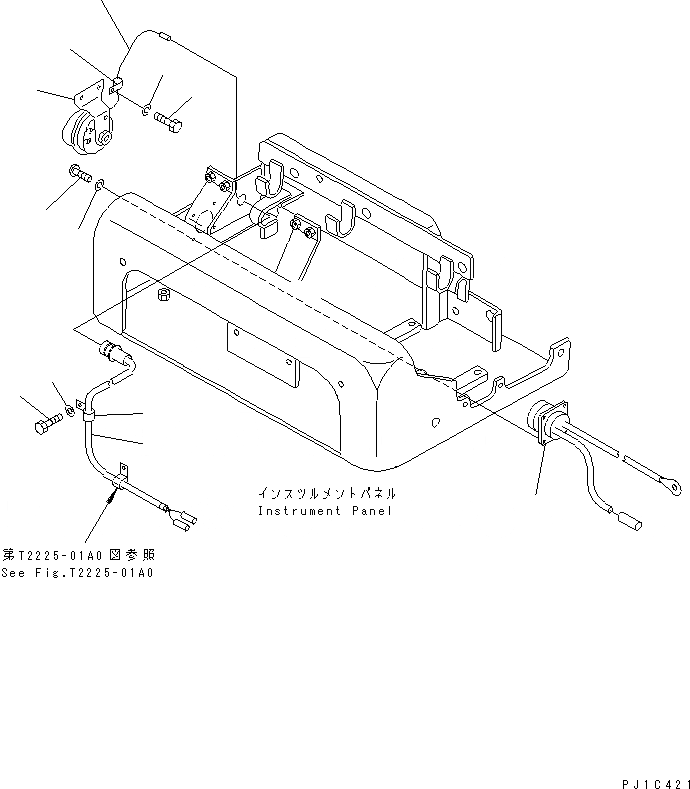 インスツルメントパネル
Instrument Panel

第T2225-01A0図参照
See Fig.T2225-01A0

PJ1C421