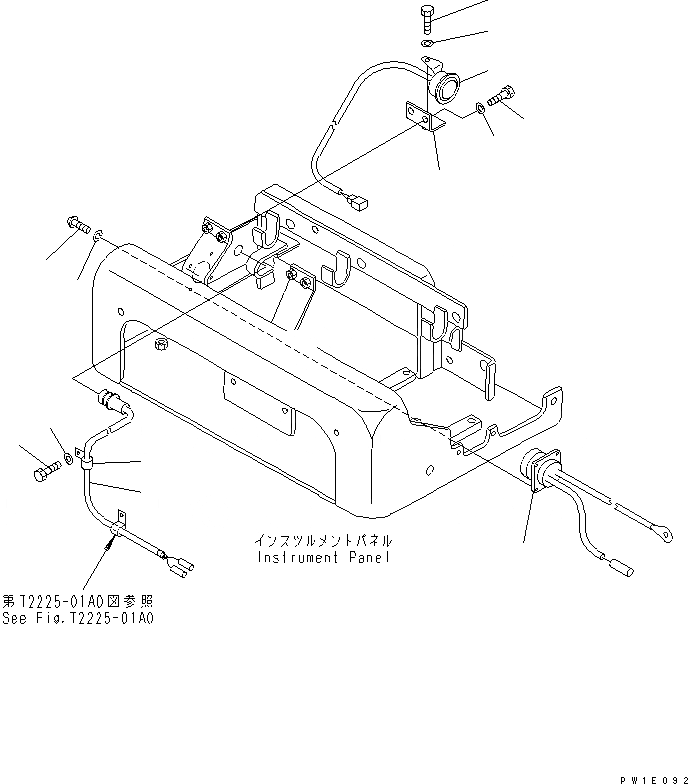 インスツルメントパネル
Instrument Panel

第T2225-01A0図参照
See Fig.T2225-01A0

PW1E092