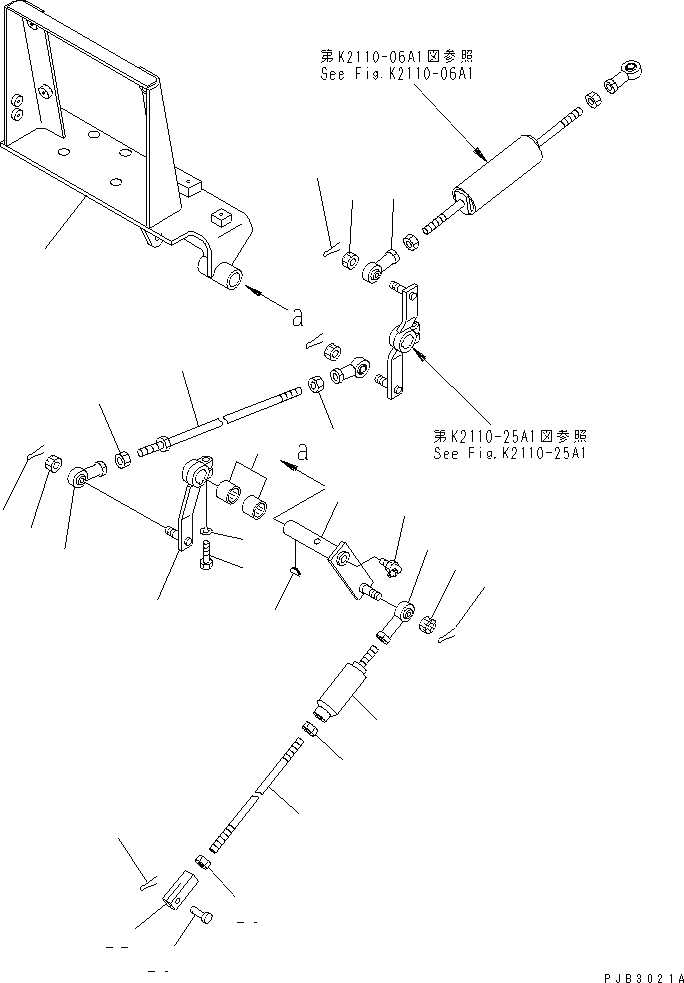 第K2110-06A1図参照
See Fig.K2110-06A1

a

第K2110-25A1図参照
See Fig.K2110-25A1

a

PJB3021A