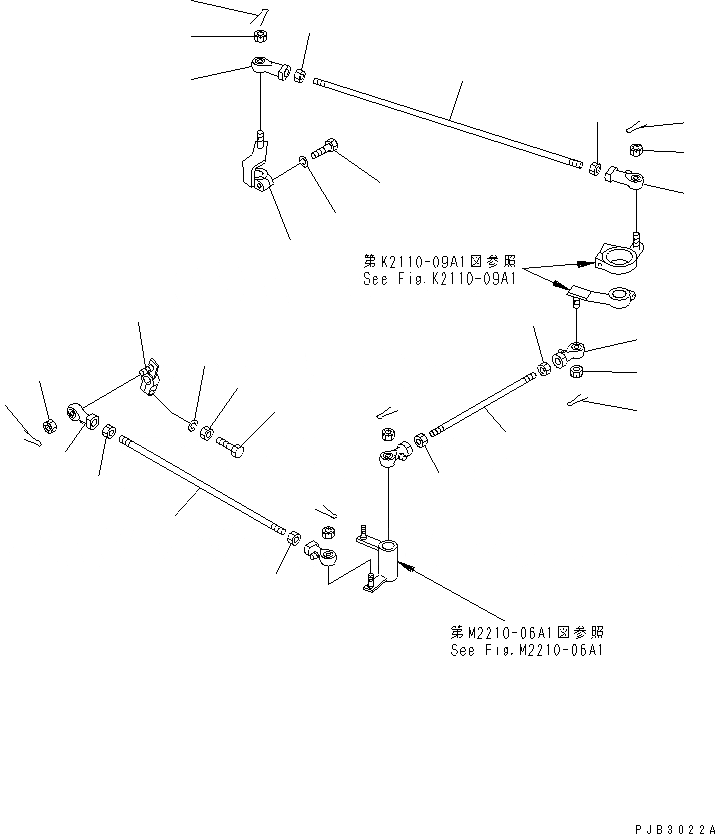 第K2110-09A1図参照
See Fig.K2110-09A1

第M2210-06A1図参照
See Fig.M2210-06A1

PJB3022A