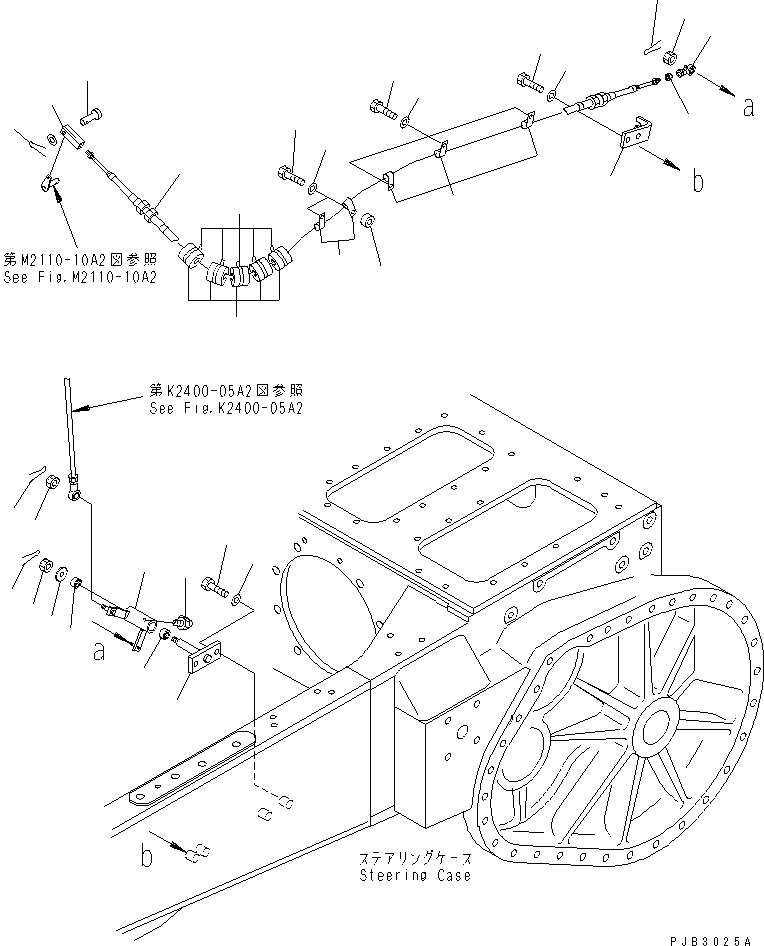 a

b

第M2110-10A2図参照
See Fig.M2110-10A2

第K2400-05A2図参照
See Fig.K2400-05A2

a

b

ステアリングケース
Steering Case

PJB3025A