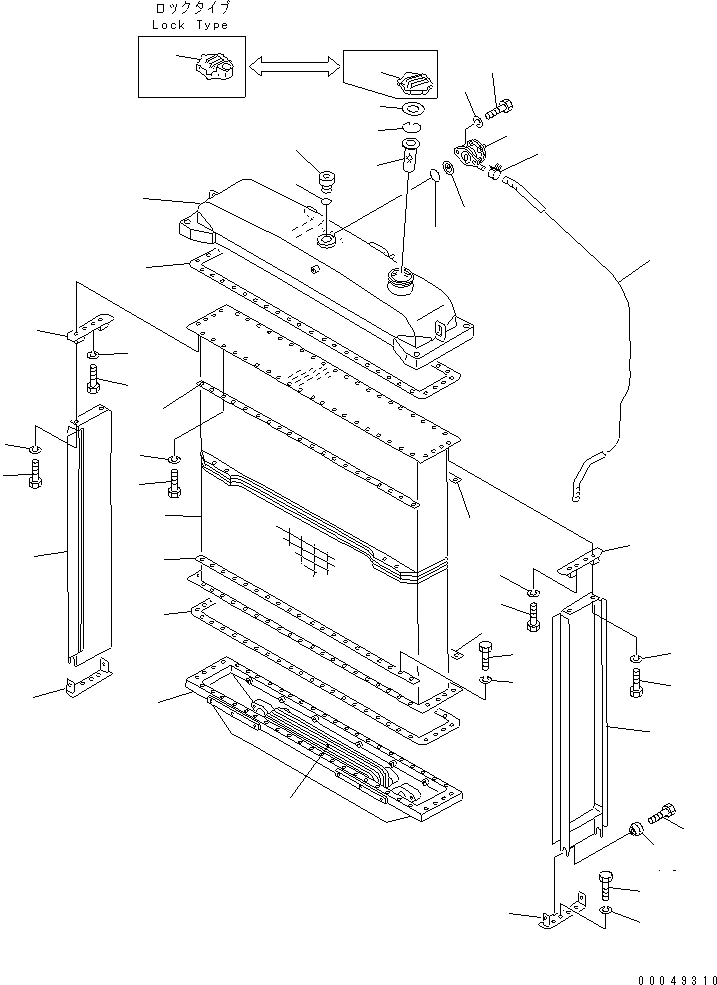 ロックタイプ
Lock Type

00049310