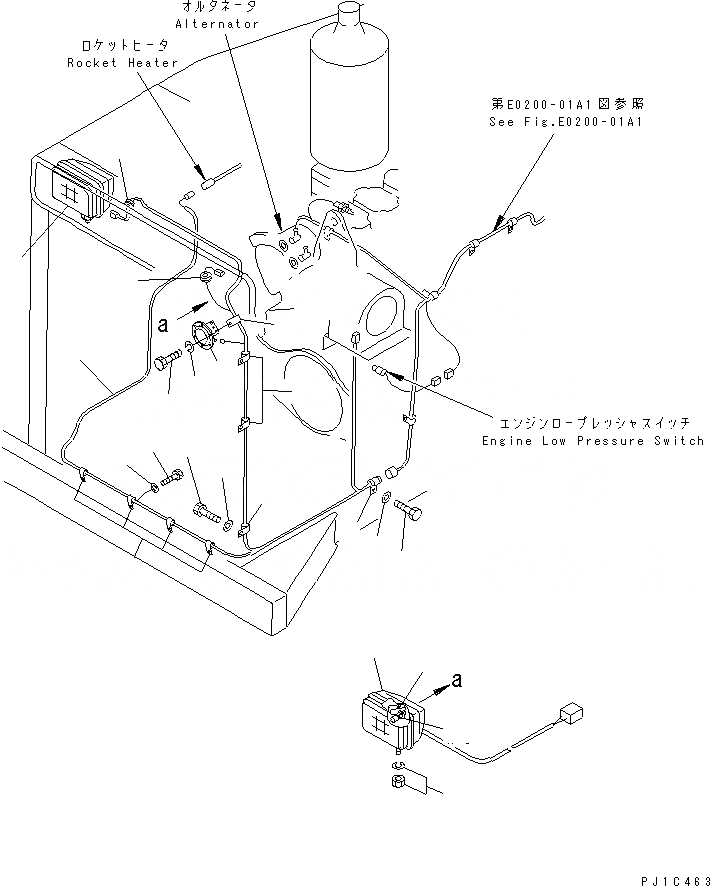 オルタネータ
Alternator

ロケットヒータ
Rocket Heater

第E0200-01A1図参照
See Fig.E0200-01A1

a

エンジンロープレッシャスイッチ
Engine Low Pressure Switch

a

PJ1C463