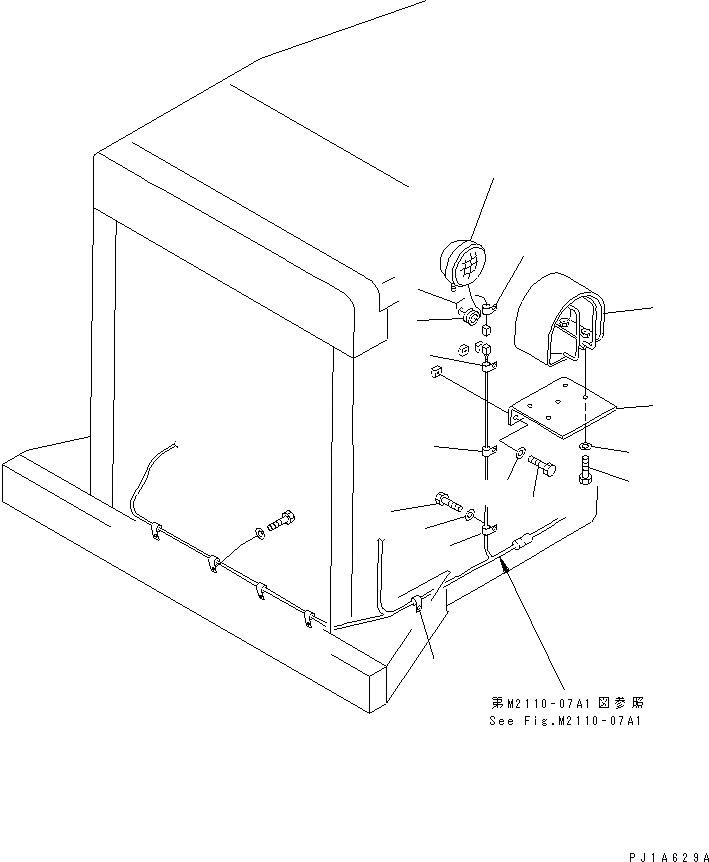 第M2110-07A1図参照
See Fig.M2110-07A1

PJ1A629A