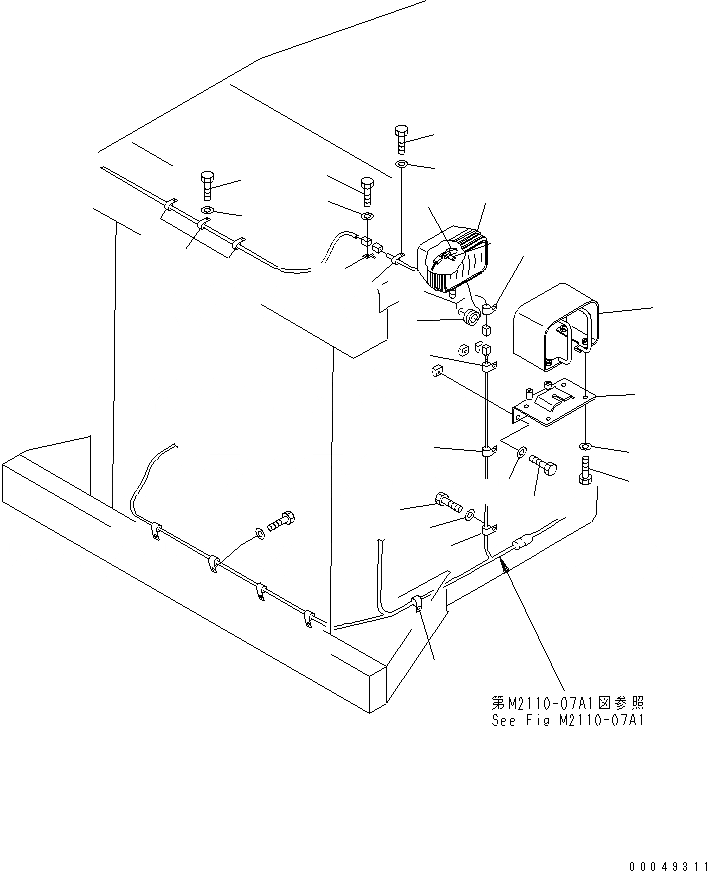 第M2110-07A1図参照
See Fig M2110-07A1

00049311