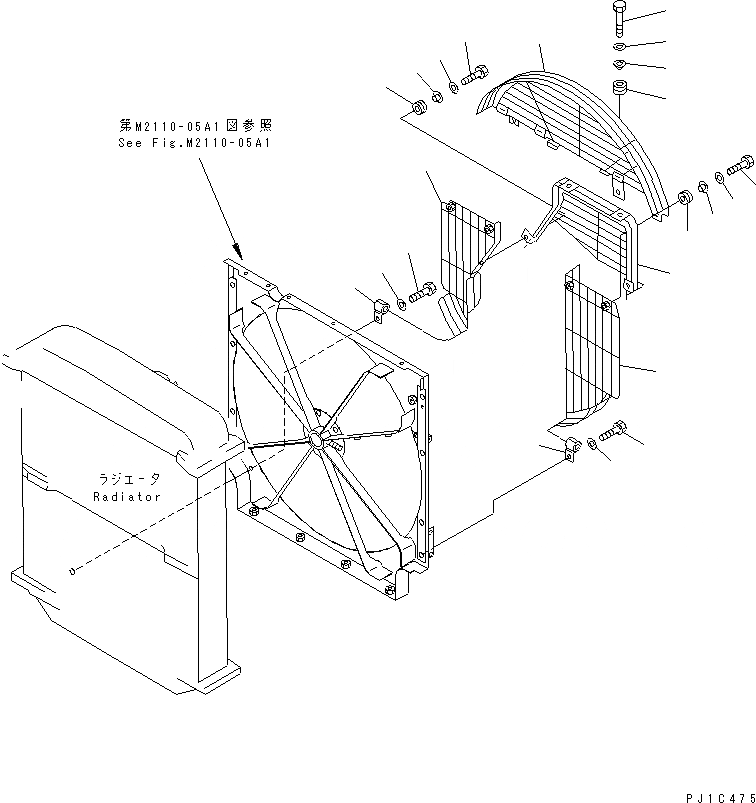 第M2110-05A1図参照
See Fig.M2110-05A1

ラジエータ
Radiator

PJ1C475