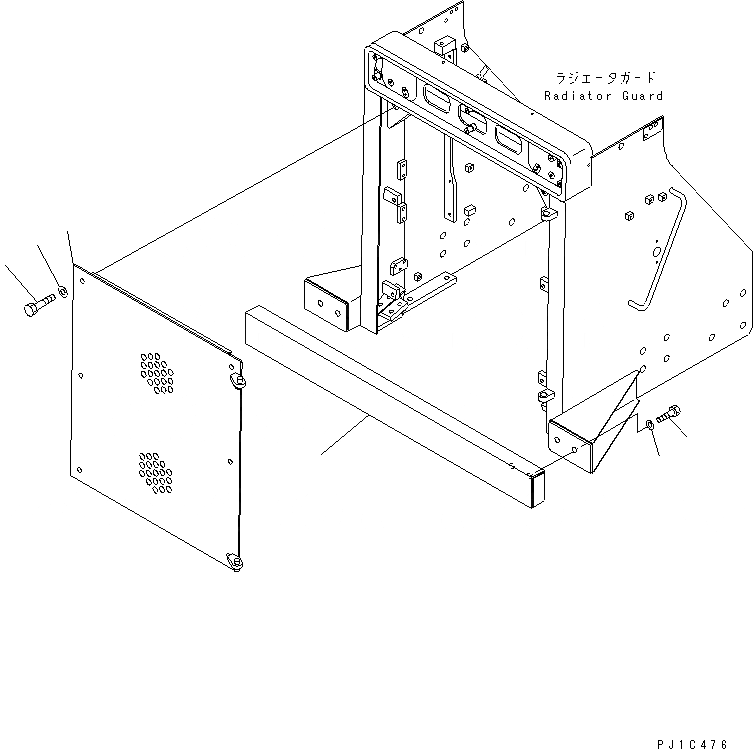 ラジエータガード
Radiator Guard

PJ1C476