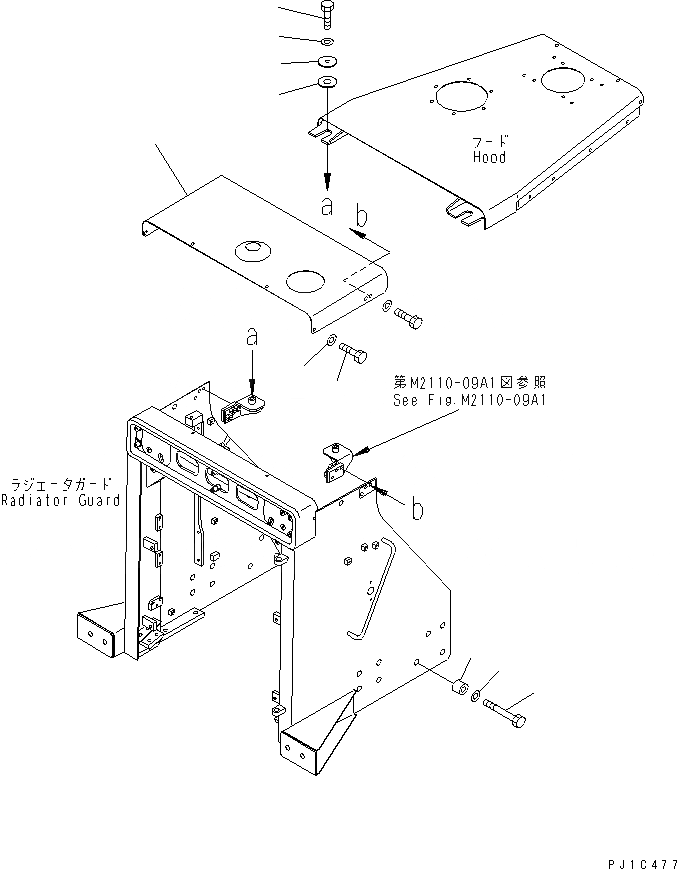 フード
Hood

a

b

a

第M2110-09A1図参照
See Fig.M2110-09A1

ラジエータガード
Radiator Guard

b

PJ1C477