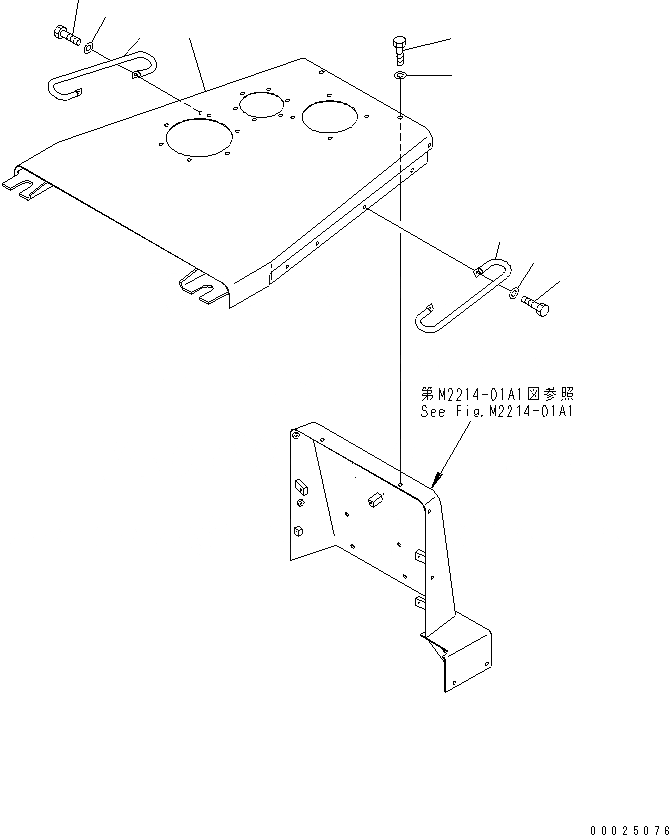 第M2214-01A1図参照
See Fig.M2214-01A1

00025076