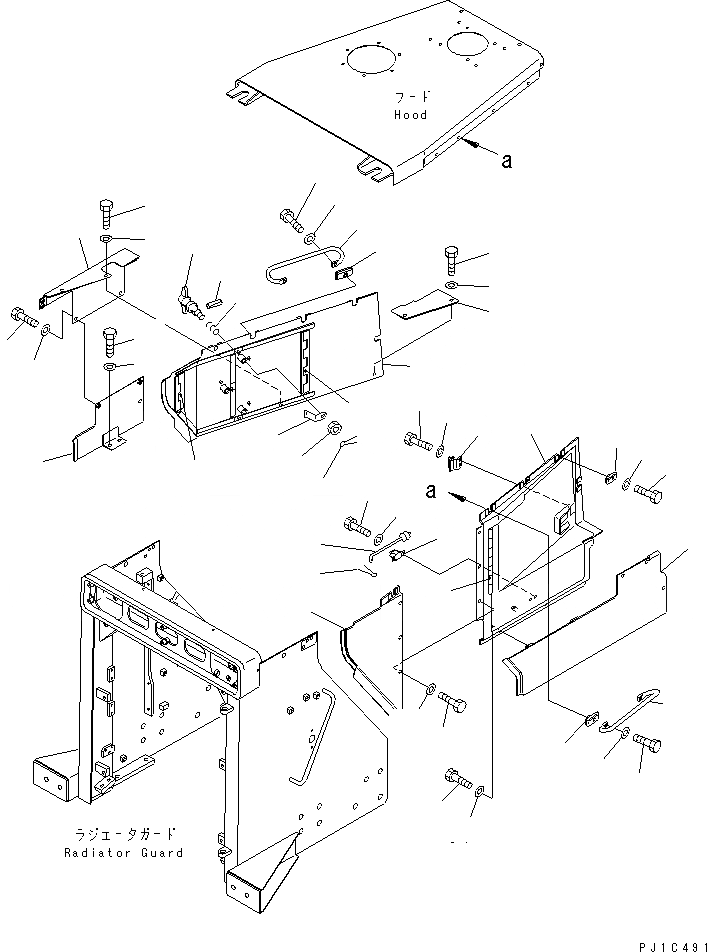 フード
Hood

a

a

ラジエータガード
Radiator Guard

PJ1C491