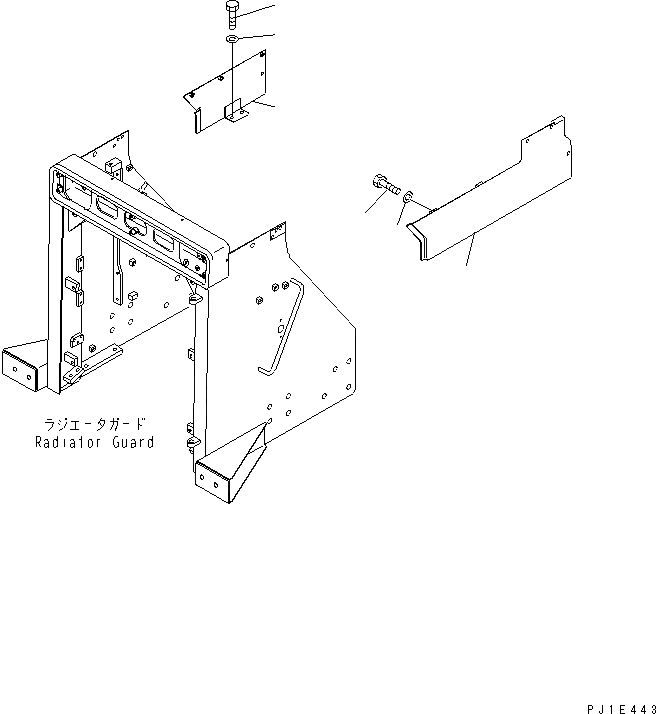 ラジエータガード
Radiator Guard

PJ1E443