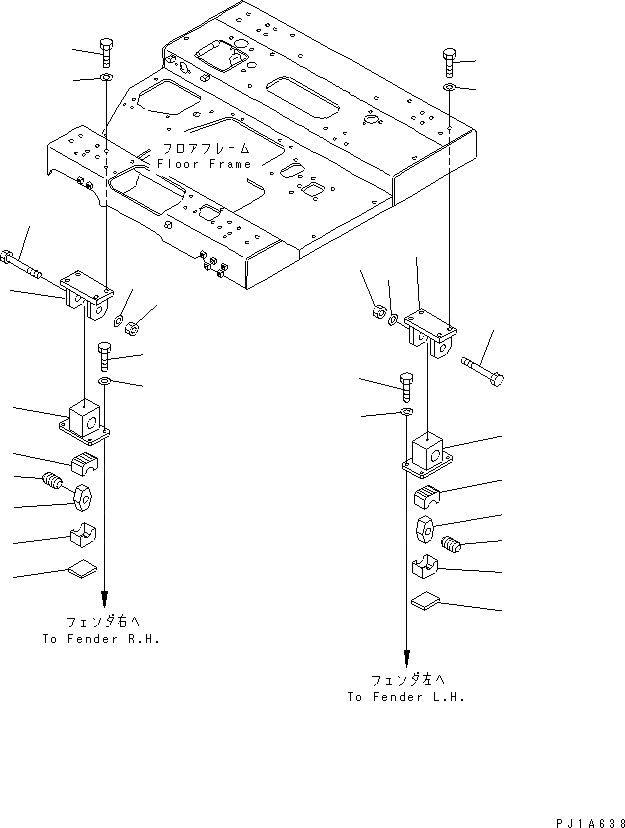 フロアフレーム
Floor Frame

フェンダ右へ
To Fender R.H.

フェンダ左へ
To Fender L.H.

PJ1A638