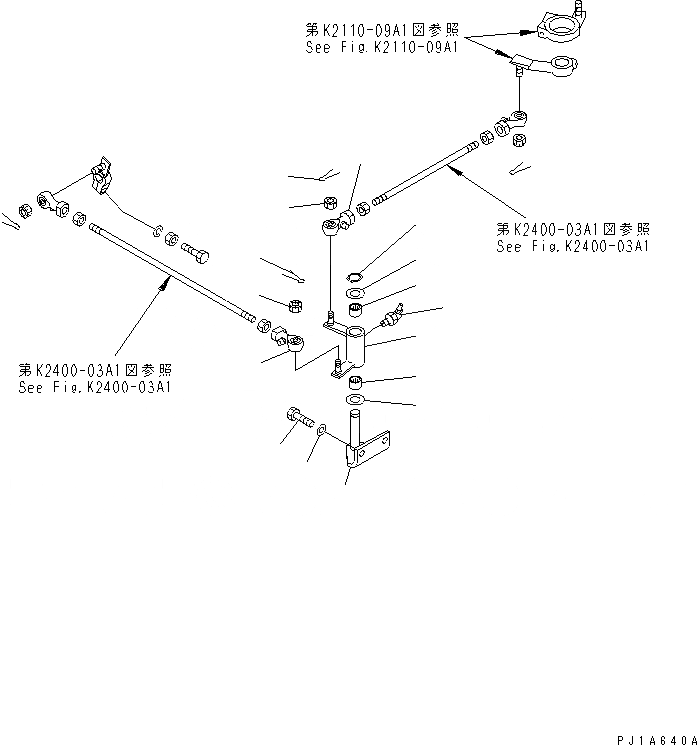 第K2110-09A1図参照
See Fig.K2110-09A1

第K2400-03A1図参照
See Fig.K2400-03A1

第K2400-03A1図参照
See Fig.K2400-03A1

PJ1A640A